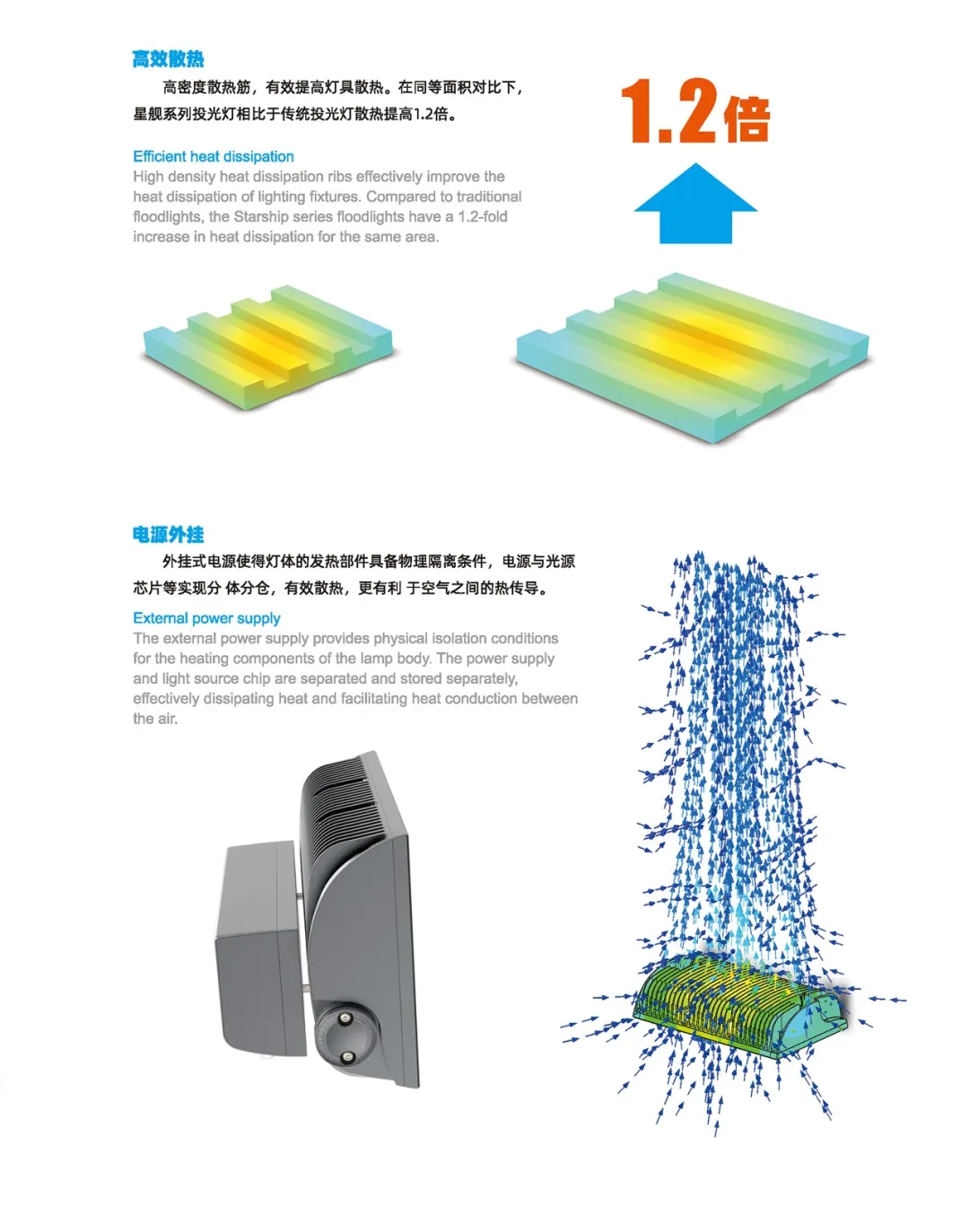 高效散热

高密度散热筋，有效提高灯具散热。在同等面积对比下，星舰系列投光灯相比于传统投光灯散热提高1.2倍。

Efficient heat dissipation

High density heat dissipation ribs effectively improve the heat dissipation of lighting fixtures. Compared to traditional floodlights, the Starship series floodlights have a 1.2-fold increase in heat dissipation for the same area.

1.2倍

电源外挂

外挂式电源使得灯体的发热部件具备物理隔离条件，电源与光源芯片等实现分 体分仓，有效散热，更有利 于空气之间的热传导。

External power supply

The external power supply provides physical isolation conditions for the heating components of the lamp body. The power supply and light source chip are separated and stored separately, effectively dissipating heat and facilitating heat conduction between the air.