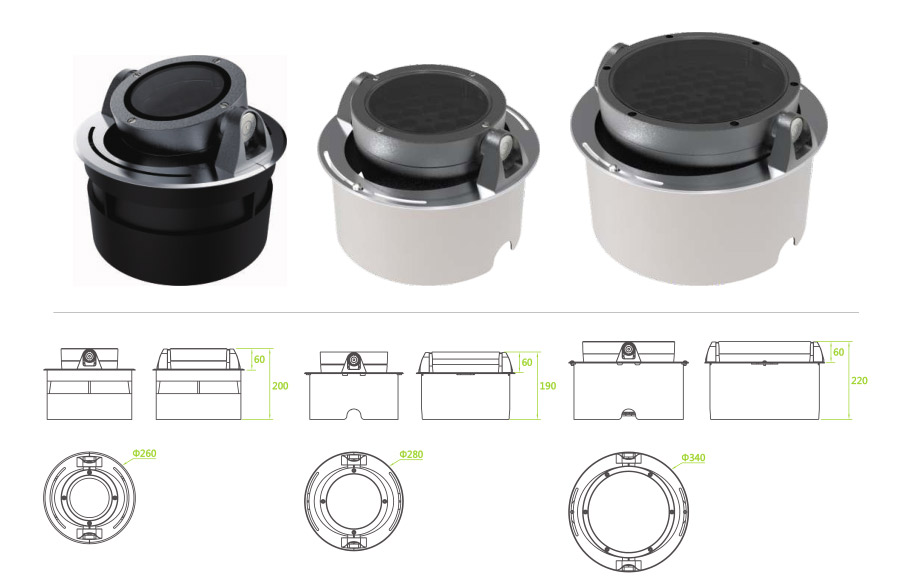 60
200
60
190
60
220
Φ260
Φ280
Φ340